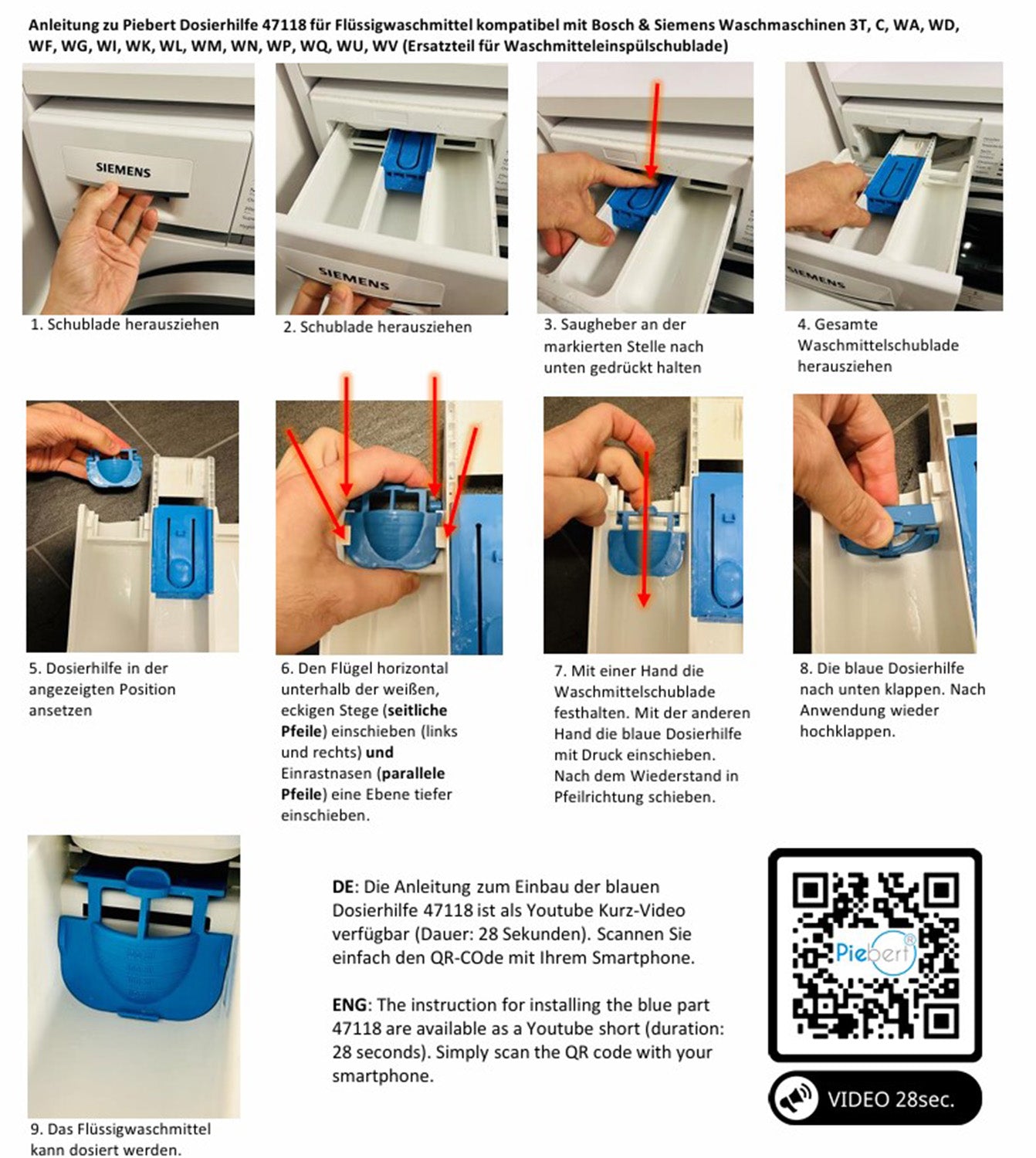 Anleitung zu Piebert Dosierhilfe 47118 für Flüssigwaschmittel kompatibel mit Bosch & Siemens Waschmaschinen 3T, C, WA, WD, WF, WG, WI, WK, WL, WM, WN, WP, WQ, WU, WV (Ersatzteil für Waschmitteleinspülschublade)

SIEMENS

1. Schublade herausziehen

SIEMENS

2. Schublade herausziehen

3. Saugheber an der markierten Stelle nach unten gedrückt halten

SIEMENS

4. Gesamte Waschmittelschublade herausziehen

5. Dosierhilfe in der angezeigten Position ansetzen

6. Den Flügel horizontal unterhalb der weißen, eckigen Stege (seitliche Pfeile) einschieben (links und rechts) und Einrastnasen (parallele Pfeile) eine Ebene tiefer einschieben.

7. Mit einer Hand die Waschmittelschublade festhalten. Mit der anderen Hand die blaue Dosierhilfe mit Druck einschieben. Nach dem Wiederstand in Pfeilrichtung schieben.

8. Die blaue Dosierhilfe nach unten klappen. Nach Anwendung wieder hochklappen.

9. Das Flüssigwaschmittel kann dosiert werden.

DE: Die Anleitung zum Einbau der blauen Dosierhilfe 47118 ist als Youtube Kurz-Video verfügbar (Dauer: 28 Sekunden). Scannen Sie einfach den QR-COde mit Ihrem Smartphone.

ENG: The instruction for installing the blue part 47118 are available as a Youtube short (duration: 28 seconds). Simply scan the QR code with your smartphone.

Piebert®

VIDEO 28sec.